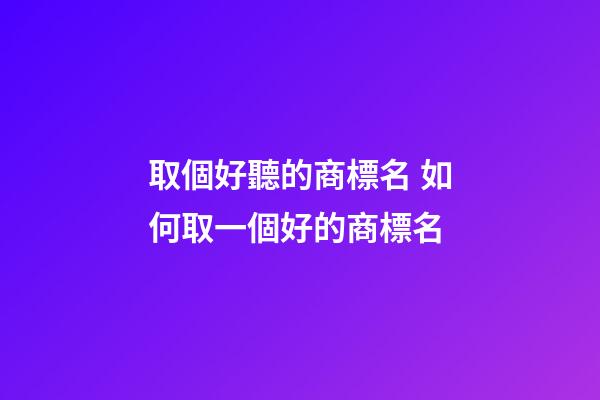 取個好聽的商標名 如何取一個好的商標名